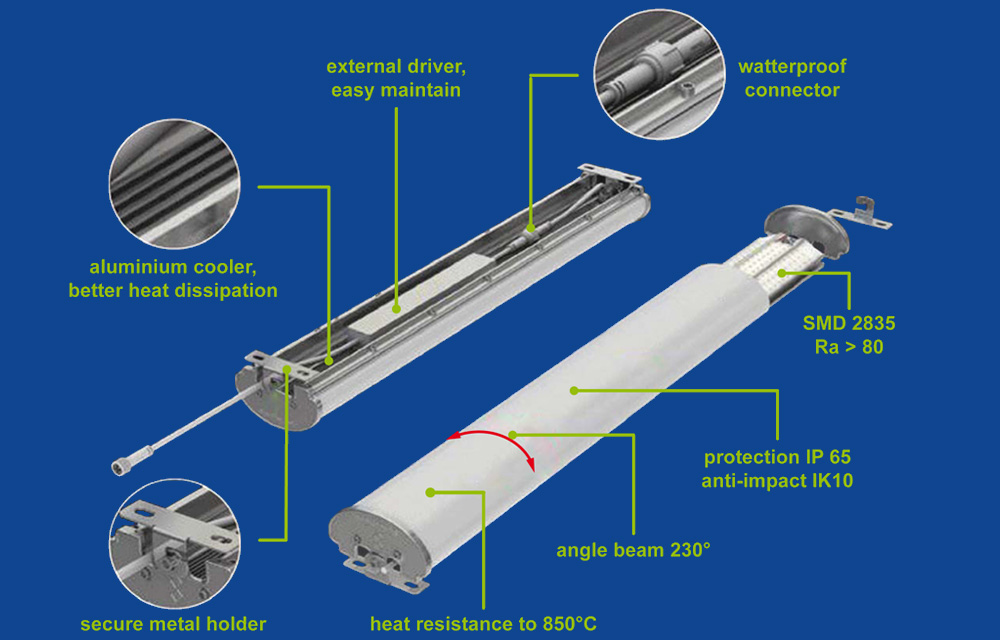 external driver, easy maintain

waterproof connector

aluminium cooler, better heat dissipation

SMD 2835
Ra > 80

protection IP 65
anti-impact IK10

angle beam 230°

secure metal holder

heat resistance to 850°C